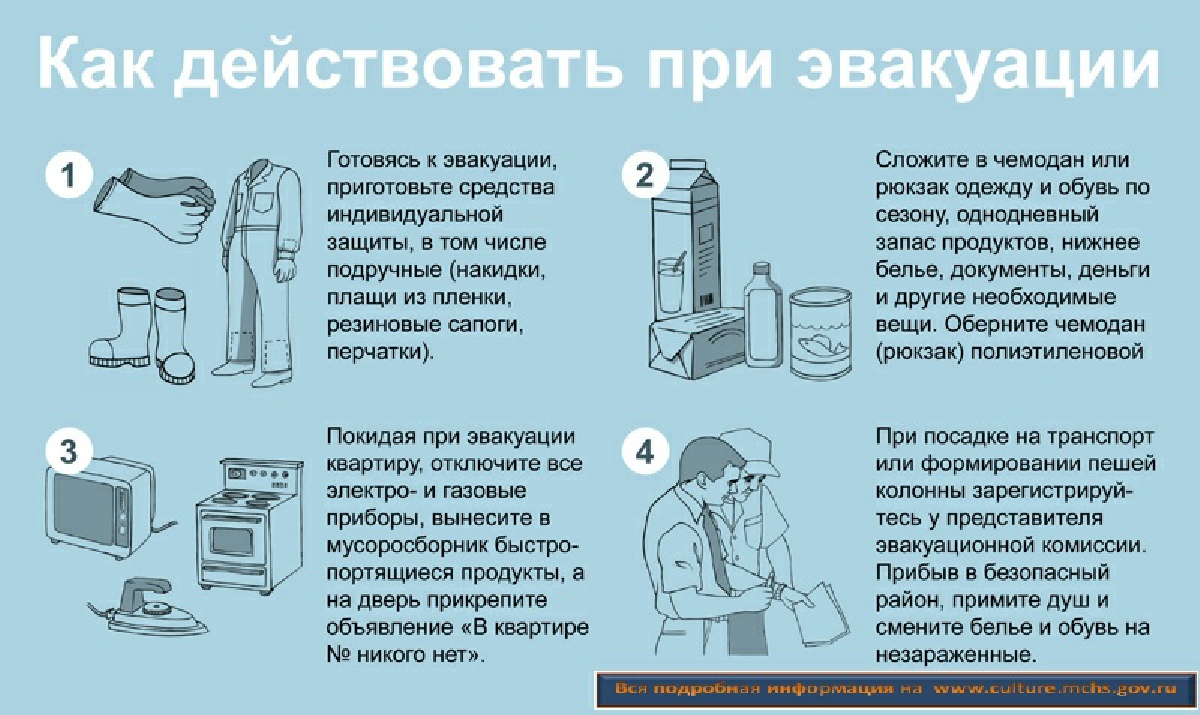 Как действовать при эвакуации

1

Готовясь к эвакуации, приготовьте средства индивидуальной защиты, в том числе подручные (накидки, плащи из пленки, резиновые сапоги, перчатки).

2

Сложите в чемодан или рюкзак одежду и обувь по сезону, однодневный запас продуктов, нижнее белье, документы, деньги и другие необходимые вещи. Оберните чемодан (рюкзак) полиэтиленовой

3

Покидая при эвакуации квартиру, отключите все электро- и газовые приборы, вынесите в мусоросборник быстропортящиеся продукты, а на дверь прикрепите объявление «В квартире № никого нет».

4

При посадке на транспорт или формировании пешей колонны зарегистрируйтесь у представителя эвакуационной комиссии. Прибыв в безопасный район, примите душ и смените белье и обувь на незараженные.

Вся подробная информация на www.culture.mchs.gov.ru